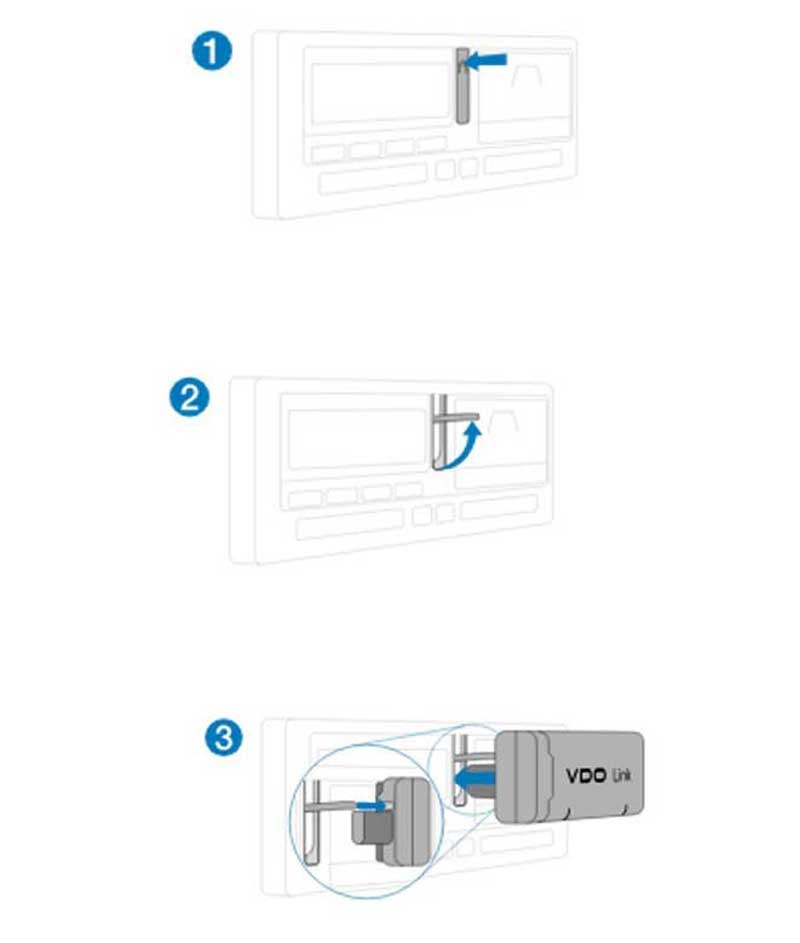 1

2

3

VDO Link